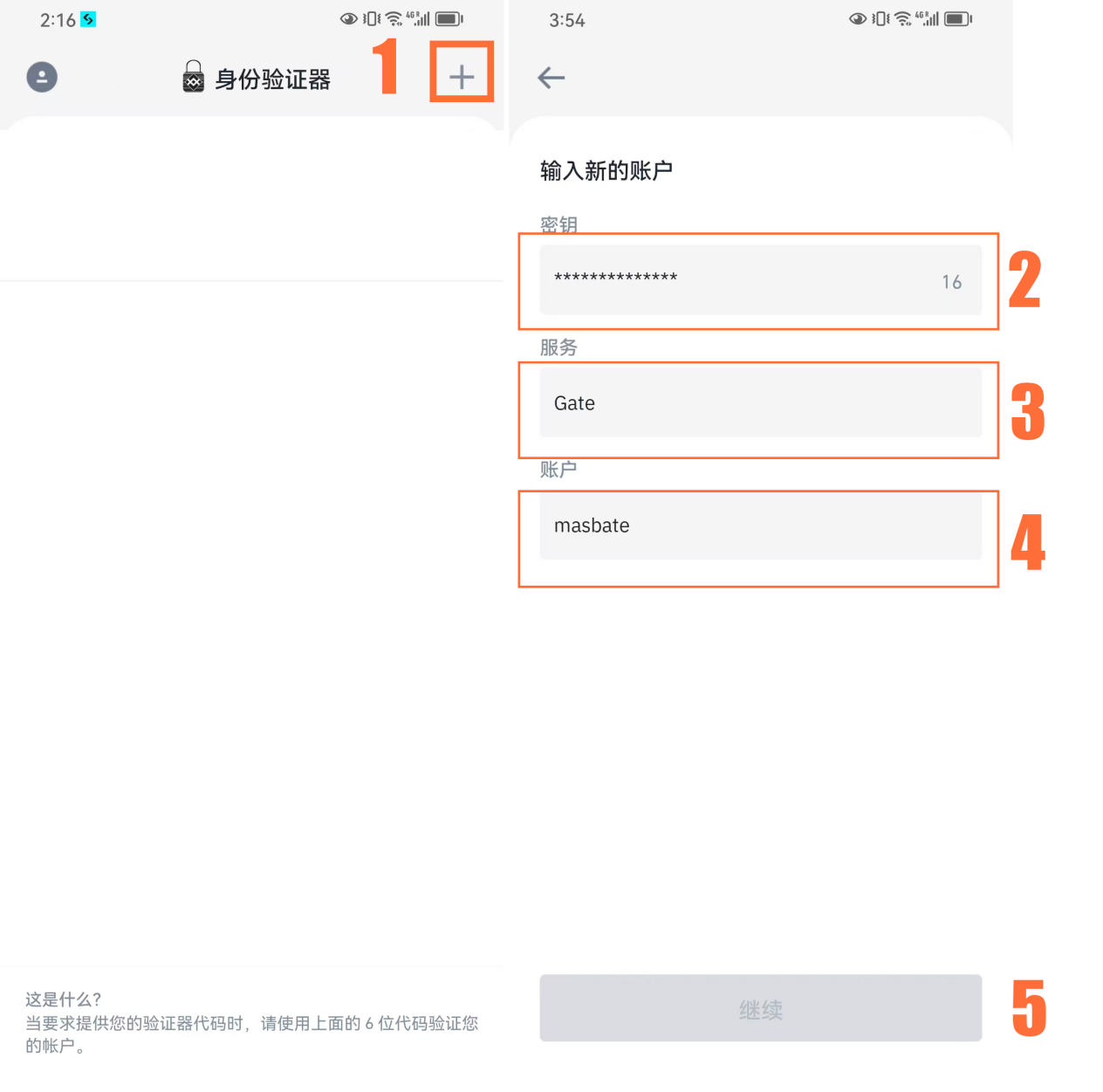 2:16

身份验证器

1

+

这是什么？
当要求提供您的验证器代码时，请使用上面的 6 位代码验证您的帐户。

3:54

输入新的账户

密钥

**************

16

2

服务

Gate

3

账户

masbate

4

继续

5